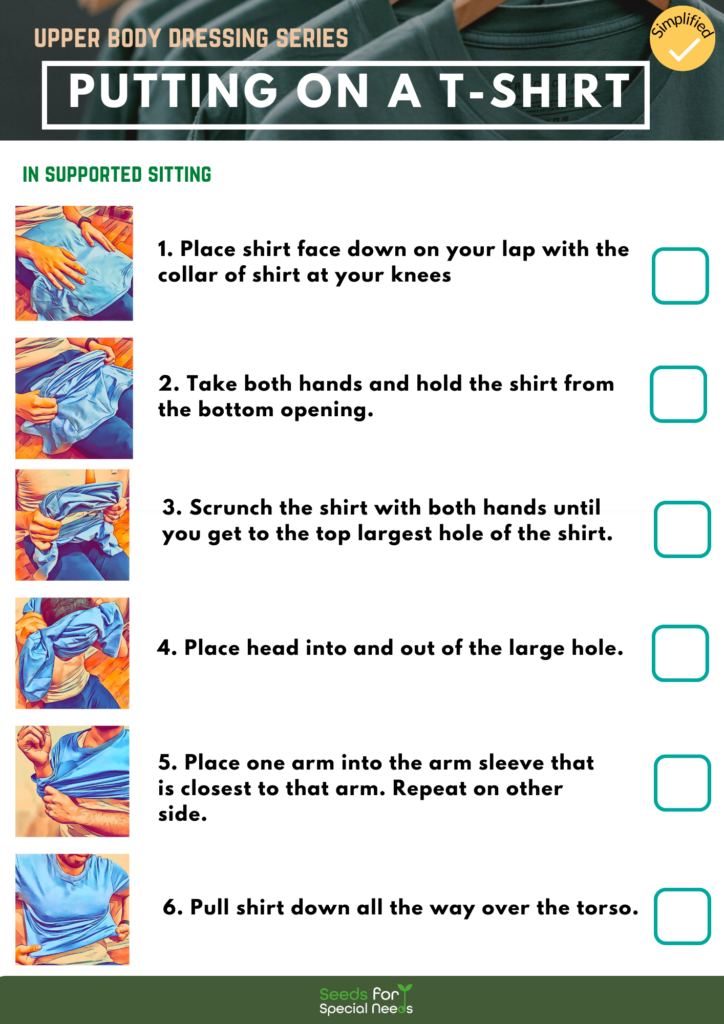 UPPER BODY DRESSING SERIES

Simplified

PUTTING ON A T-SHIRT

IN SUPPORTED SITTING

1. Place shirt face down on your lap with the collar of shirt at your knees

2. Take both hands and hold the shirt from the bottom opening.

3. Scrunch the shirt with both hands until you get to the top largest hole of the shirt.

4. Place head into and out of the large hole.

5. Place one arm into the arm sleeve that is closest to that arm. Repeat on other side.

6. Pull shirt down all the way over the torso.

Seeds For Special Needs